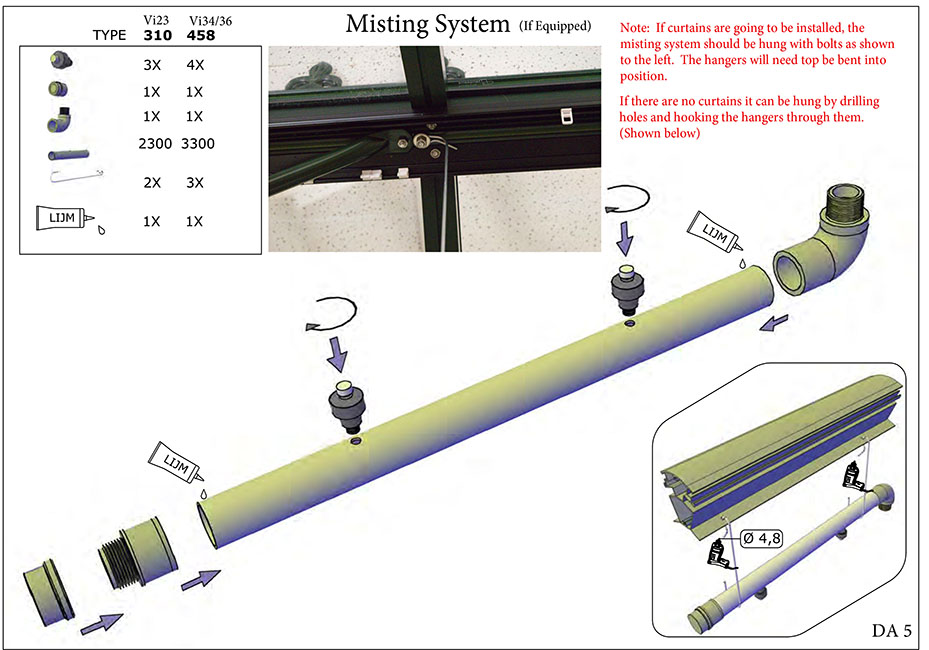 Misting System (If Equipped)

| TYPE | Vi23 310 | Vi34/36 458 |
|---|---|---|
| | 3X | 4X |
| | 1X | 1X |
| | 1X | 1X |
| | 2300 | 3300 |
| | 2X | 3X |
| LIJM | 1X | 1X |

Note: If curtains are going to be installed, the misting system should be hung with bolts as shown to the left. The hangers will need top be bent into position.

If there are no curtains it can be hung by drilling holes and hooking the hangers through them. (Shown below)

LIJM

LIJM

Ø 4,8

DA 5