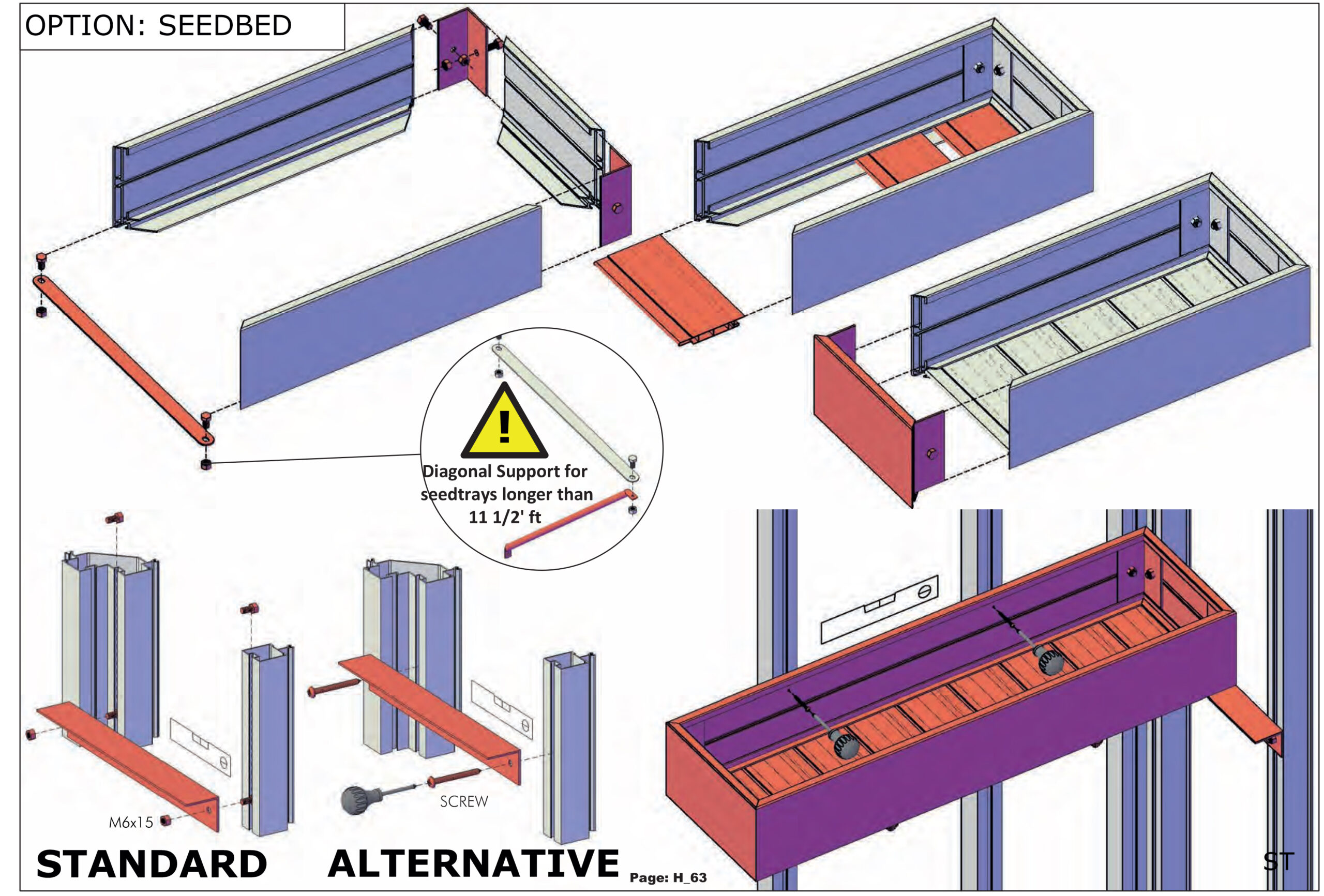 OPTION: SEEDBED

!

Diagonal Support for seedtrays longer than 11 1/2' ft

M6x15

SCREW

STANDARD ALTERNATIVE

Page: H_63

ST